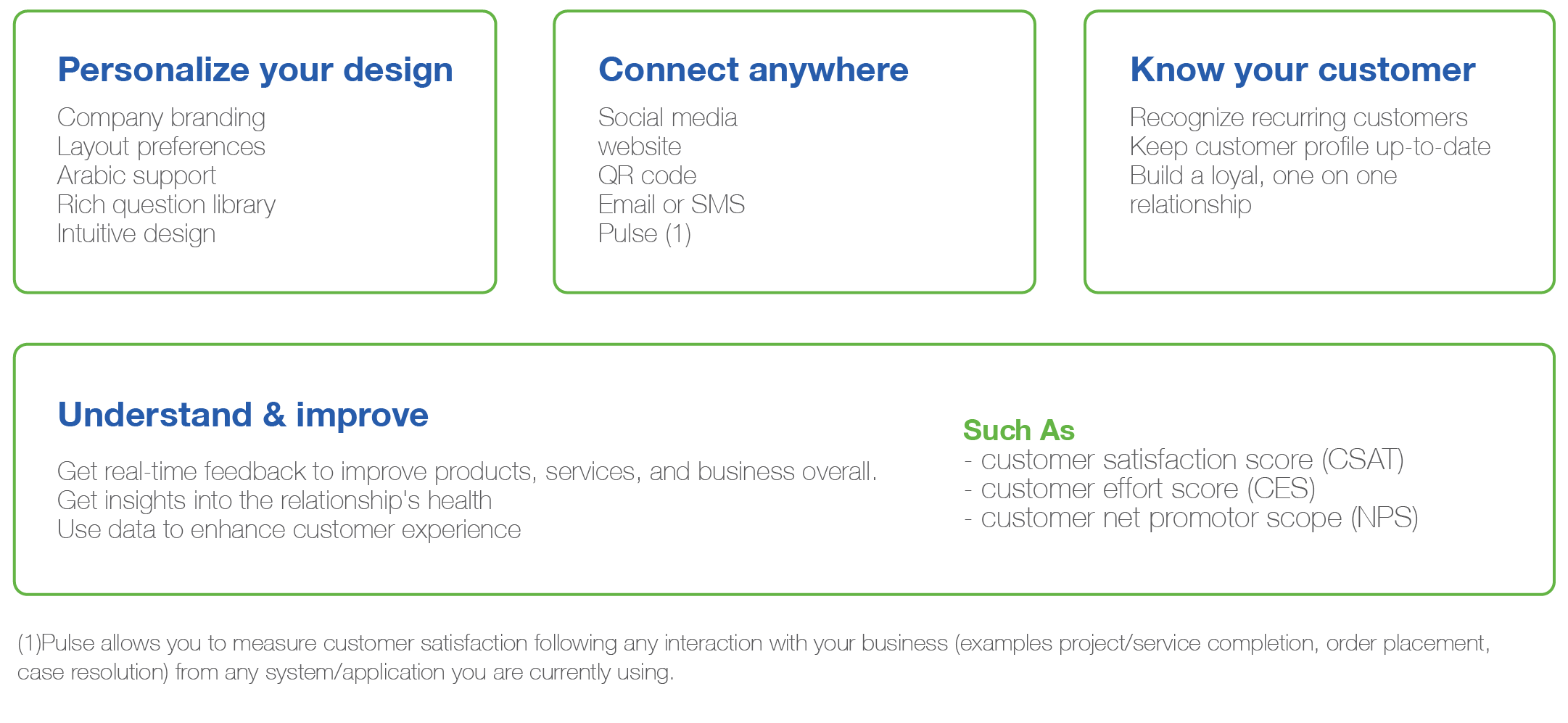 Personalize your design

Company branding
Layout preferences
Arabic support
Rich question library
Intuitive design

Connect anywhere

Social media
website
QR code
Email or SMS
Pulse (1)

Know your customer

Recognize recurring customers
Keep customer profile up-to-date
Build a loyal, one on one relationship

Understand & improve

Get real-time feedback to improve products, services, and business overall.
Get insights into the relationship's health
Use data to enhance customer experience

Such As
- customer satisfaction score (CSAT)
- customer effort score (CES)
- customer net promotor scope (NPS)

(1)Pulse allows you to measure customer satisfaction following any interaction with your business (examples project/service completion, order placement, case resolution) from any system/application you are currently using.